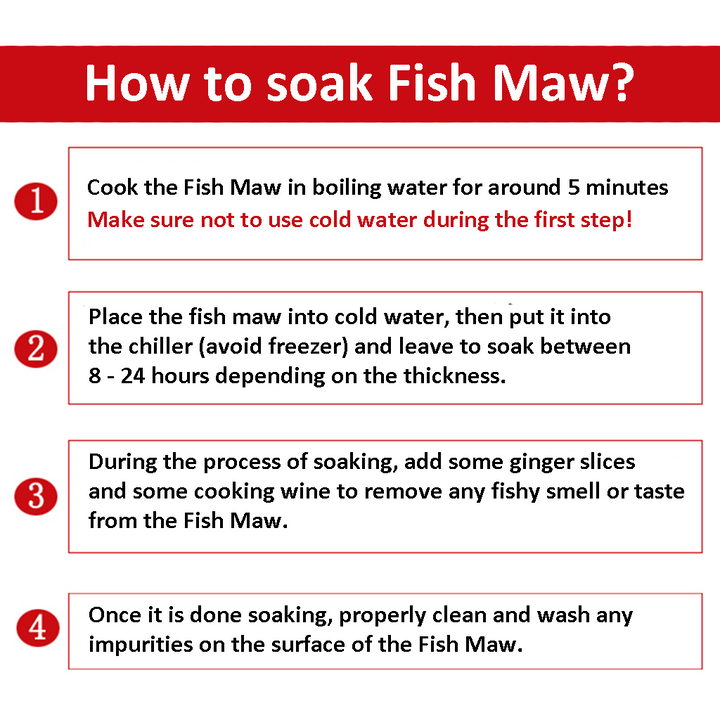 How to soak Fish Maw?

1
Cook the Fish Maw in boiling water for around 5 minutes
Make sure not to use cold water during the first step!

2
Place the fish maw into cold water, then put it into the chiller (avoid freezer) and leave to soak between 8 - 24 hours depending on the thickness.

3
During the process of soaking, add some ginger slices and some cooking wine to remove any fishy smell or taste from the Fish Maw.

4
Once it is done soaking, properly clean and wash any impurities on the surface of the Fish Maw.